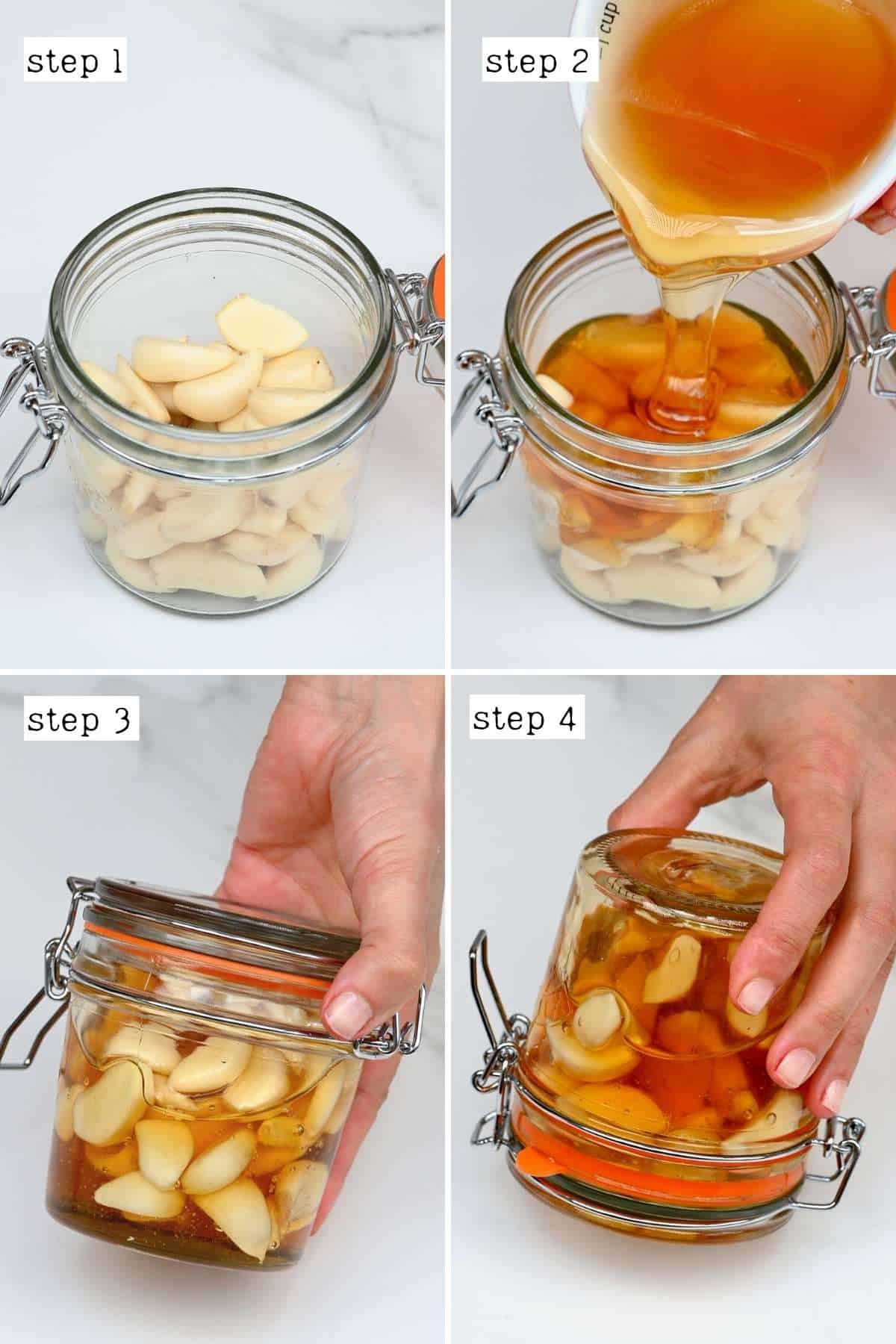 step 1

step 2

cup

step 3

step 4